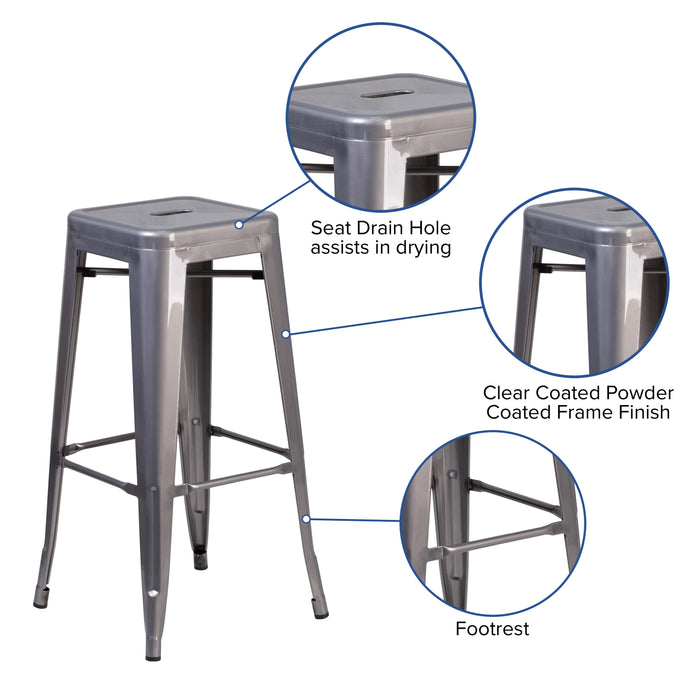 Seat Drain Hole
assists in drying

Clear Coated Powder
Coated Frame Finish

Footrest